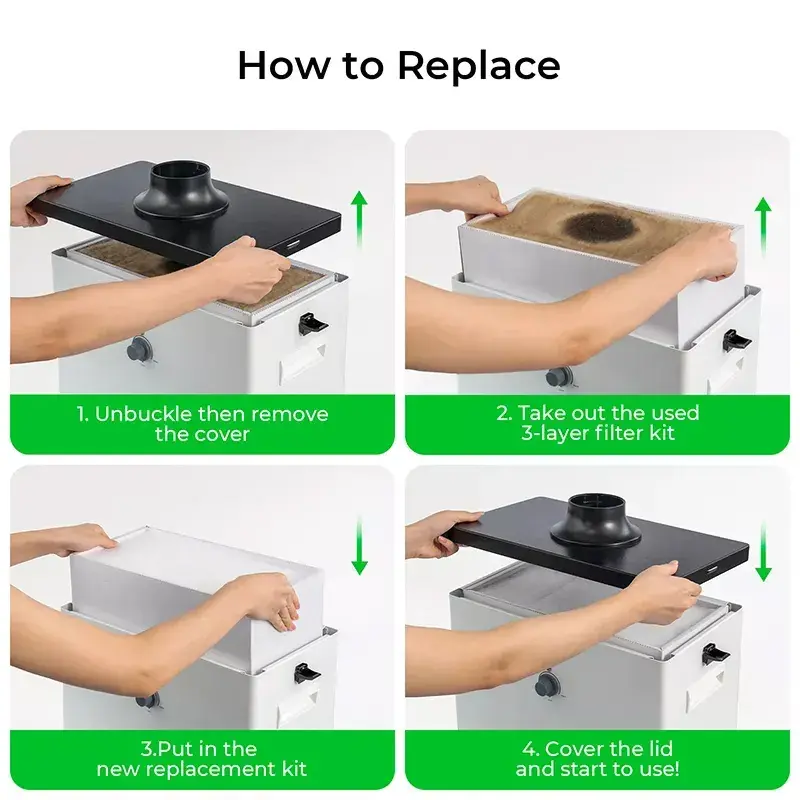 How to Replace

1. Unbuckle then remove the cover

2. Take out the used 3-layer filter kit

3.Put in the new replacement kit

4. Cover the lid and start to use!