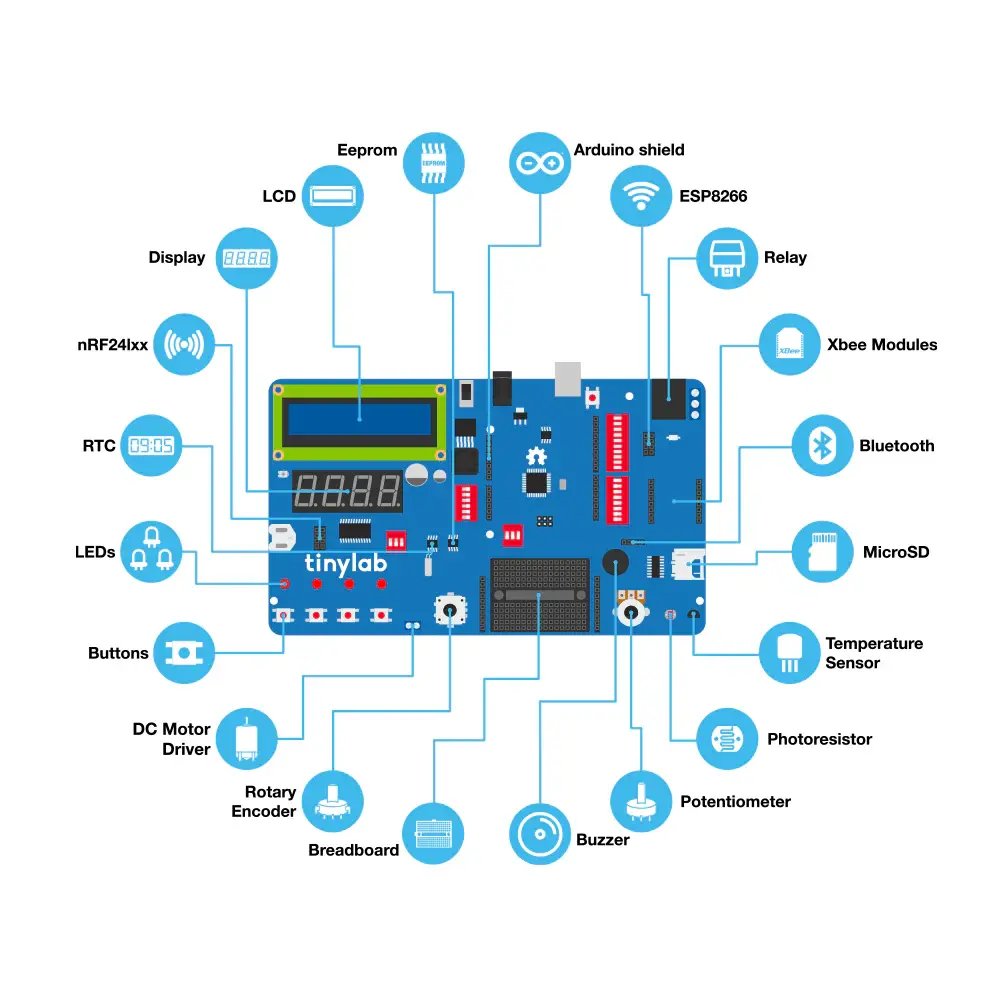 Eeprom
EEPROM
Arduino shield
LCD
ESP8266
Display
8.8.8.8
Relay
nRF24lxx
Xbee Modules
XBee
RTC
09:05
Bluetooth
LEDs
tinylab
MicroSD
Buttons
Temperature Sensor
DC Motor Driver
Photoresistor
Rotary Encoder
Potentiometer
Breadboard
Buzzer