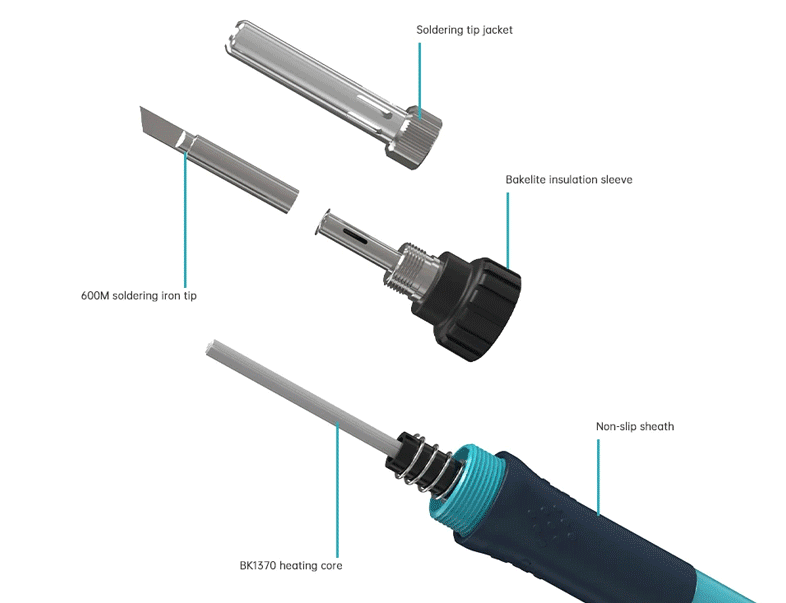 Soldering tip jacket

Bakelite insulation sleeve

600M soldering iron tip

Non-slip sheath

BK1370 heating core