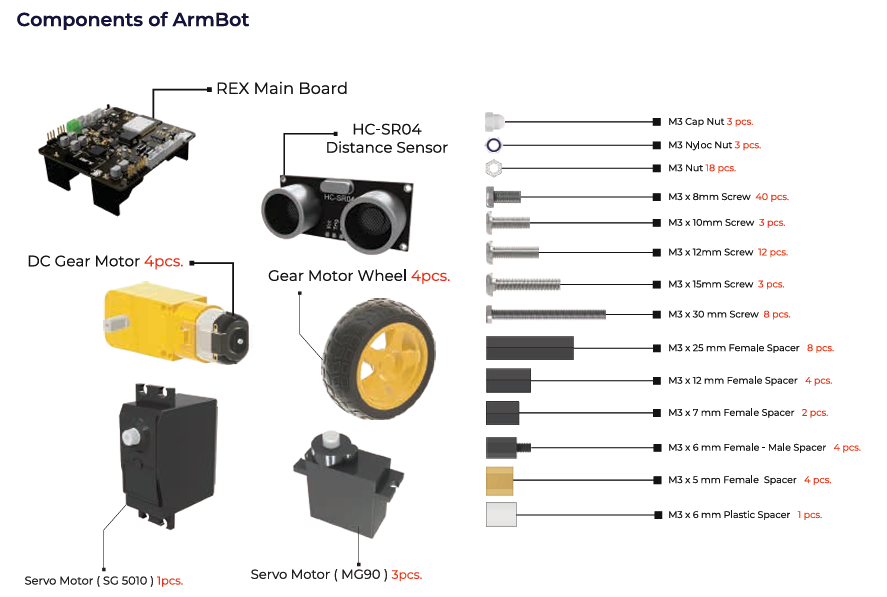 Components of ArmBot

REX Main Board

HC-SR04
Distance Sensor

HC-SR04

DC Gear Motor 4pcs.

Gear Motor Wheel 4pcs.

Servo Motor ( SG 5010 ) 1pcs.

Servo Motor ( MG90 ) 3pcs.

M3 Cap Nut 3 pcs.
M3 Nyloc Nut 3 pcs.
M3 Nut 18 pcs.
M3 x 8mm Screw 40 pcs.
M3 x 10mm Screw 3 pcs.
M3 x 12mm Screw 12 pcs.
M3 x 15mm Screw 3 pcs.
M3 x 30 mm Screw 8 pcs.
M3 x 25 mm Female Spacer 8 pcs.
M3 x 12 mm Female Spacer 4 pcs.
M3 x 7 mm Female Spacer 2 pcs.
M3 x 6 mm Female - Male Spacer 4 pcs.
M3 x 5 mm Female Spacer 4 pcs.
M3 x 6 mm Plastic Spacer 1 pcs.